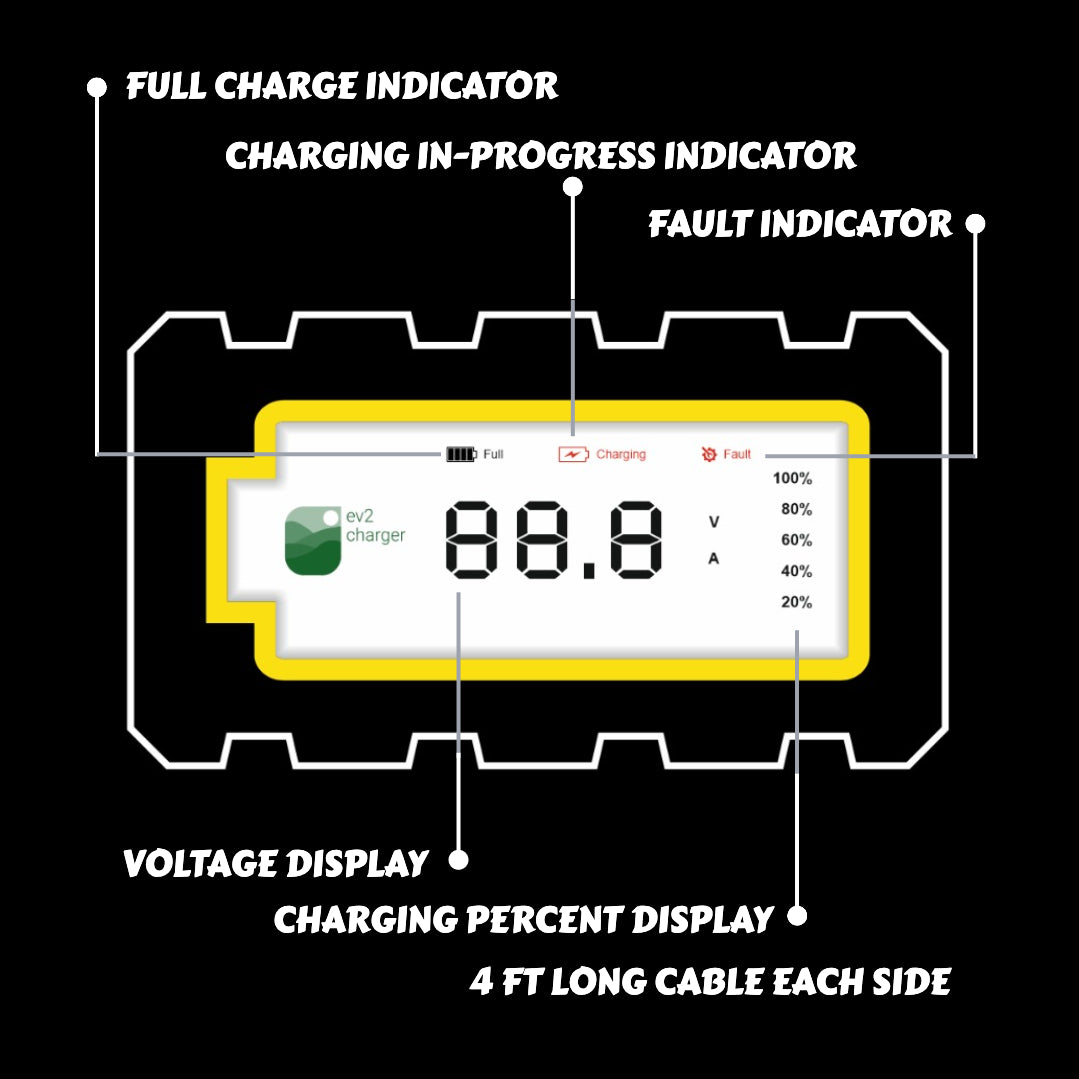 FULL CHARGE INDICATOR

CHARGING IN-PROGRESS INDICATOR

FAULT INDICATOR

Full

Charging

Fault

ev2 charger

88.8

V

A

100%

80%

60%

40%

20%

VOLTAGE DISPLAY

CHARGING PERCENT DISPLAY

4 FT LONG CABLE EACH SIDE